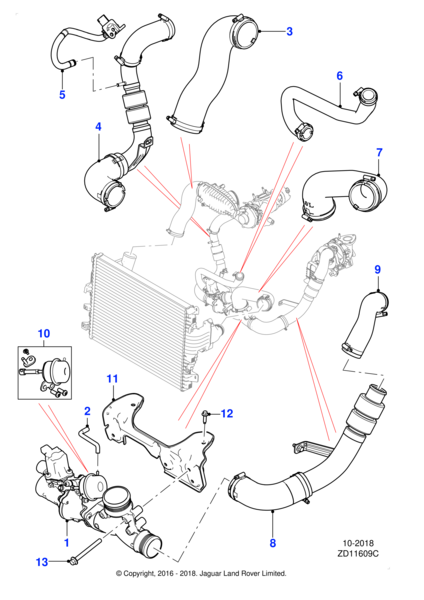 3
5
6
4
7
9
10
11
2
12
1
8
13
10-2018
ZD11609C
© Copyright, 2016 - 2018. Jaguar Land Rover Limited.