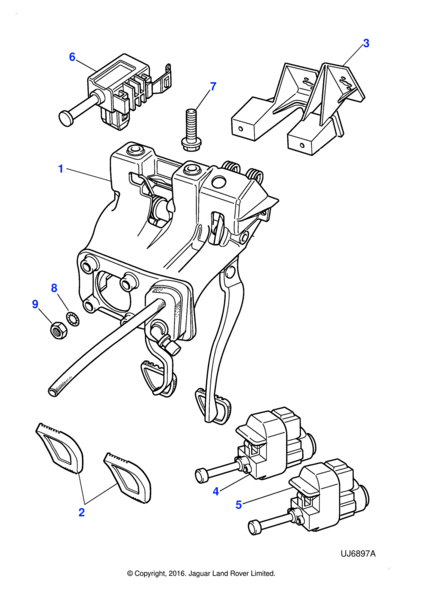 6
3
7
1
8
9
2
4
5
UJ6897A
© Copyright, 2016. Jaguar Land Rover Limited.