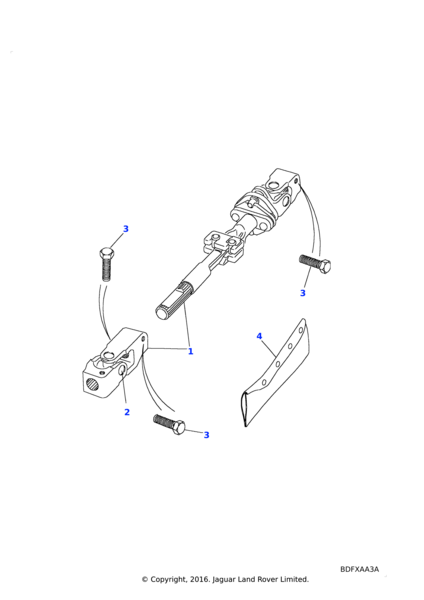 3

3

1

4

2

3

BDFXAA3A
© Copyright, 2016. Jaguar Land Rover Limited.