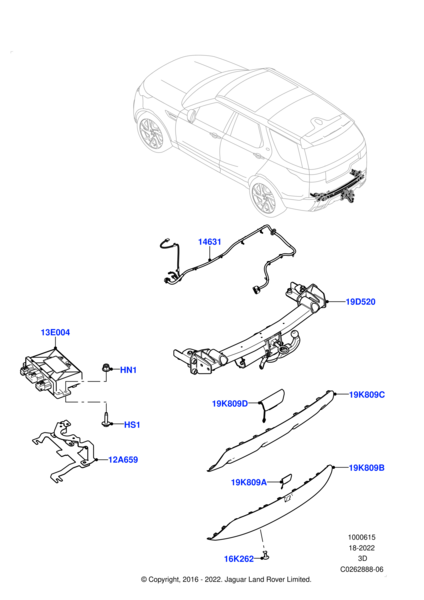 14631
19D520
13E004
HN1
HS1
12A659
19K809D
19K809C
19K809A
19K809B
16K262
1000615
18-2022
3D
C0262888-06
© Copyright, 2016 - 2022. Jaguar Land Rover Limited.