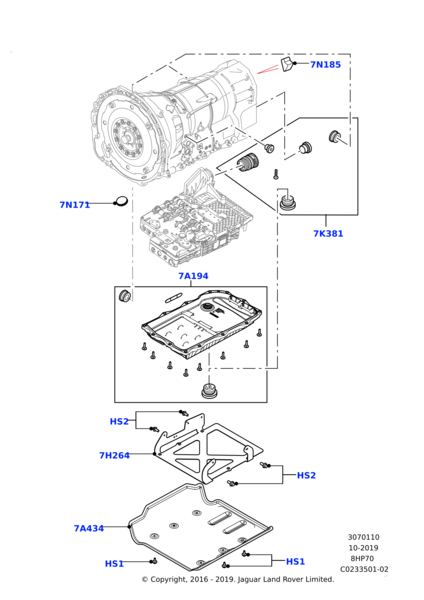 7N185

7N171

7K381

7A194

HS2

7H264

HS2

7A434

HS1

HS1

3070110
10-2019
8HP70
C0233501-02

© Copyright, 2016 - 2019. Jaguar Land Rover Limited.