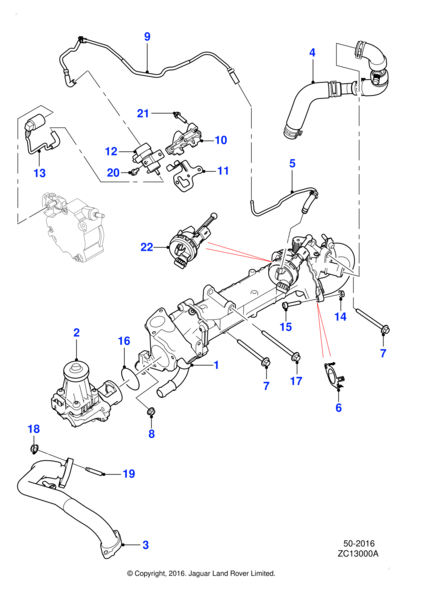 9
4
21
10
12
13
20
11
5
22
15
14
7
2
16
1
7
17
6
8
18
19
3
50-2016
ZC13000A
© Copyright, 2016. Jaguar Land Rover Limited.