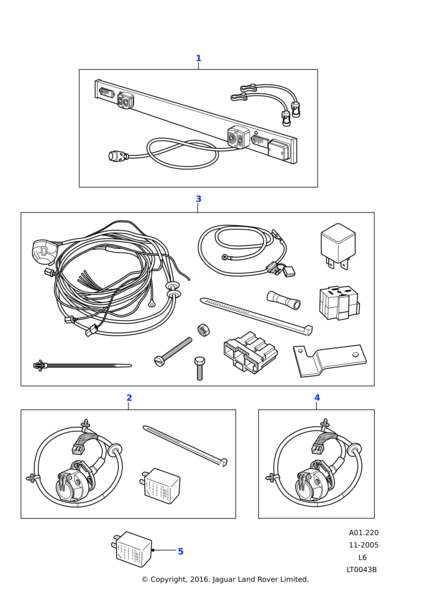 1

3

2

4

5

A01.220
11-2005
L6
LT0043B

© Copyright, 2016. Jaguar Land Rover Limited.