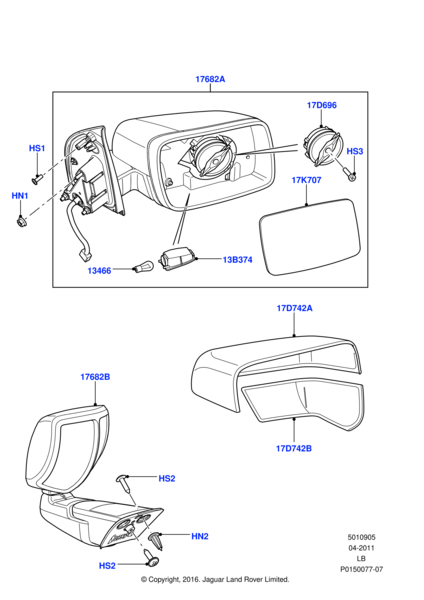 17682A

17D696

HS1

HS3

17K707

HN1

13466

13B374

17D742A

17682B

17D742B

HS2

HN2

HS2

5010905
04-2011
LB
P0150077-07

© Copyright, 2016. Jaguar Land Rover Limited.