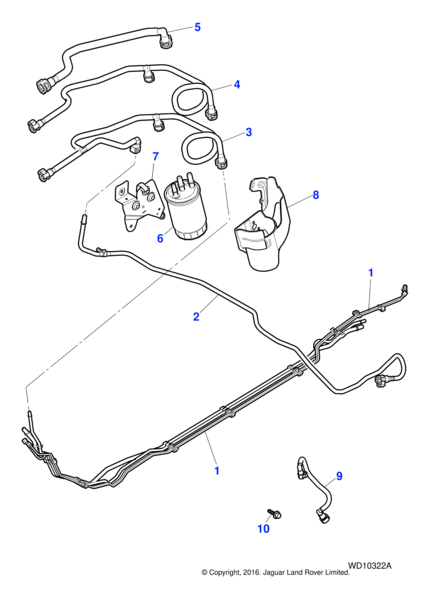 5
4
3
7
8
6
1
2
1
9
10
WD10322A
© Copyright, 2016. Jaguar Land Rover Limited.