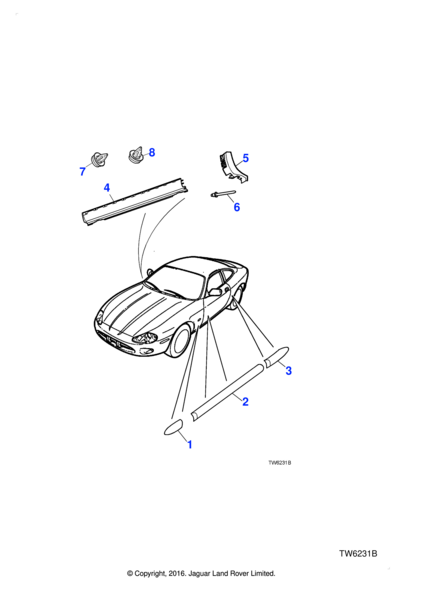 7
8
5
4
6
3
2
1
TW6231B

TW6231B

© Copyright, 2016. Jaguar Land Rover Limited.