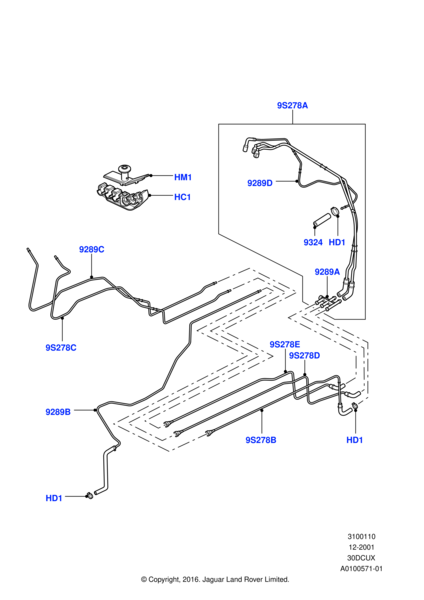 9S278A

HM1

HC1

9289D

9324

HD1

9289C

9289A

9S278C

9S278E

9S278D

9289B

9S278B

HD1

HD1

3100110
12-2001
30DCUX
A0100571-01

© Copyright, 2016. Jaguar Land Rover Limited.