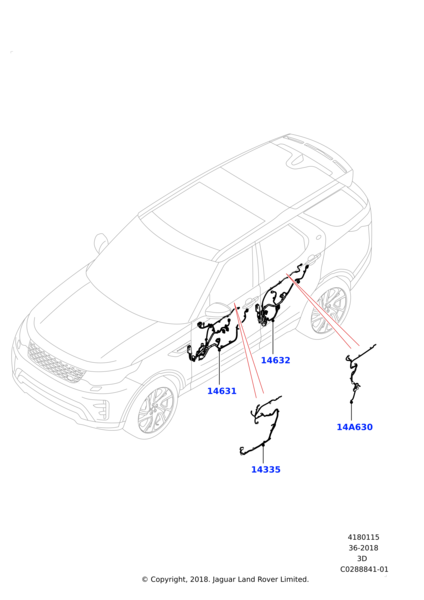 14632

14631

14A630

14335

4180115
36-2018
3D
C0288841-01

© Copyright, 2018. Jaguar Land Rover Limited.