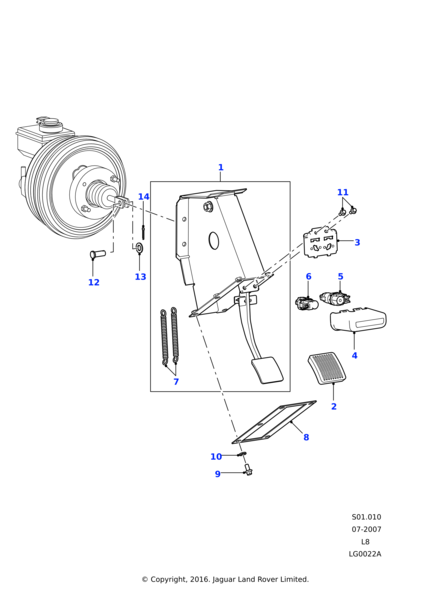 1
14
11
3
12
13
6
5
4
7
2
8
10
9

S01.010
07-2007
L8
LG0022A

© Copyright, 2016. Jaguar Land Rover Limited.