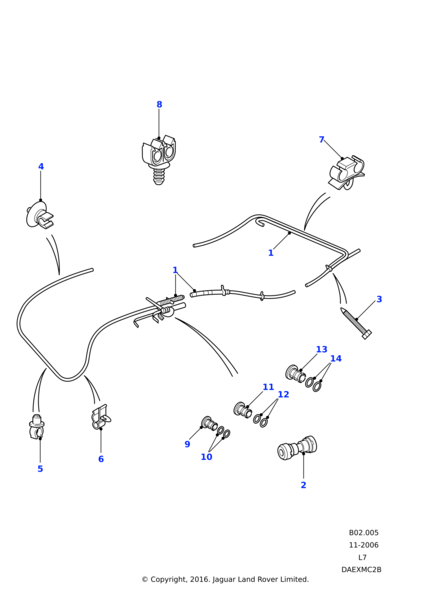 8
7
4
1
1
3
13
14
11
12
9
10
5
6
2

B02.005
11-2006
L7
DAEXMC2B

© Copyright, 2016. Jaguar Land Rover Limited.