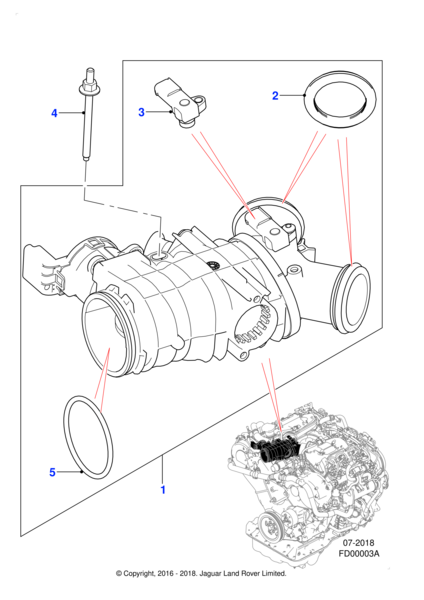 4
3
2
5
1
07-2018
FD00003A
© Copyright, 2016 - 2018. Jaguar Land Rover Limited.