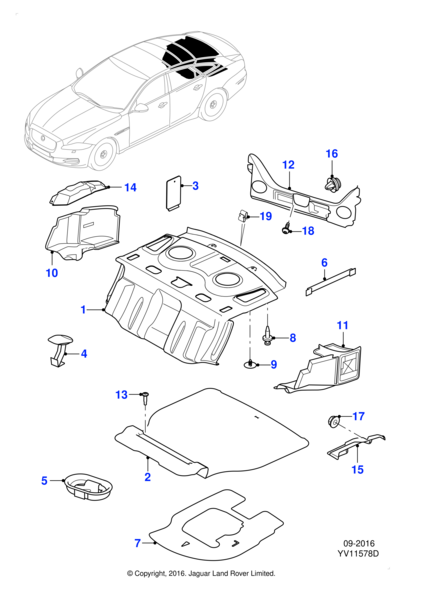 16
12
14
3
19
18
10
6
1
11
8
4
9
13
17
2
15
5
7
09-2016
YV11578D
© Copyright, 2016. Jaguar Land Rover Limited.