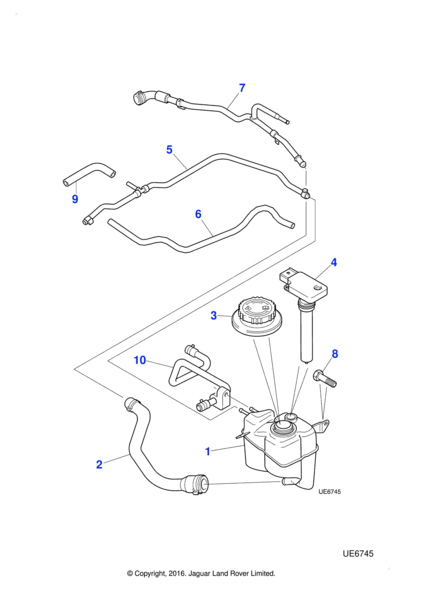 7

5

9

6

4

3

8

10

1

2

UE6745

UE6745

© Copyright, 2016. Jaguar Land Rover Limited.