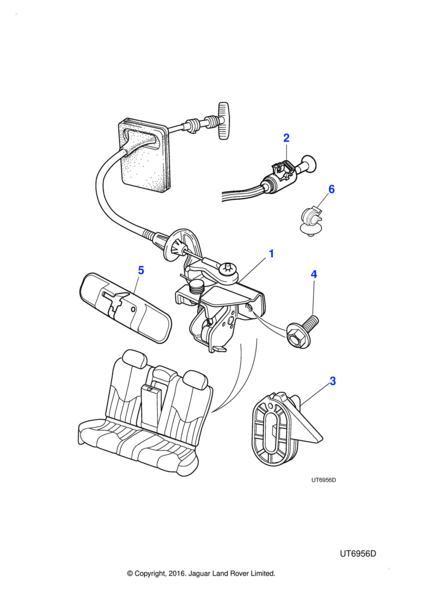 2

6

1

5

4

3

UT6956D

UT6956D

© Copyright, 2016. Jaguar Land Rover Limited.