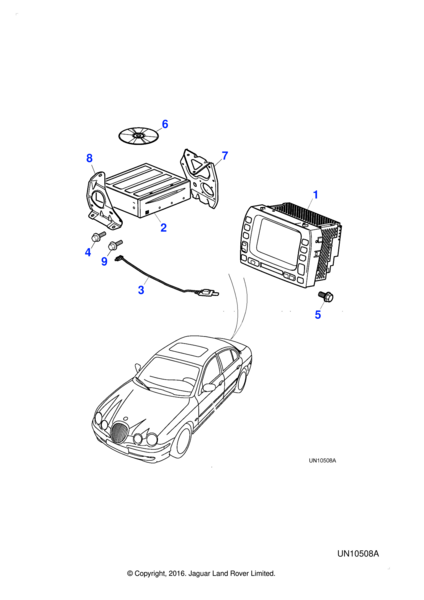 6

8

7

1

2

4

9

3

5

UN10508A

UN10508A

© Copyright, 2016. Jaguar Land Rover Limited.