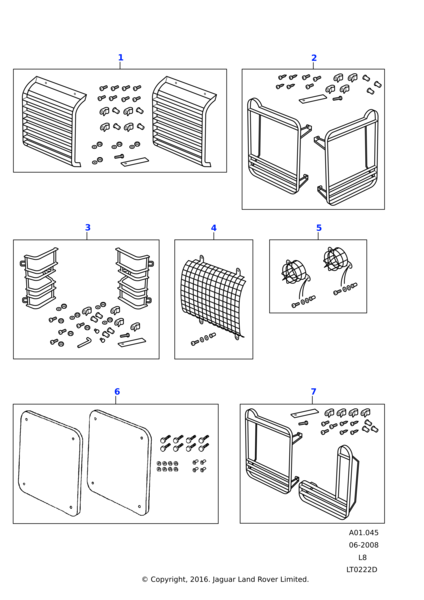 1

2

3

4

5

6

7

A01.045
06-2008
L8
LT0222D

© Copyright, 2016. Jaguar Land Rover Limited.