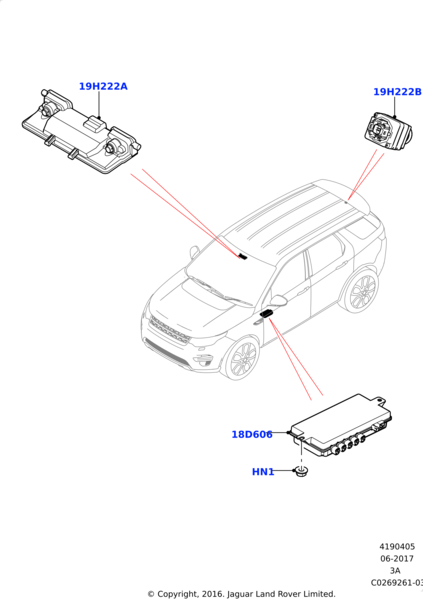 19H222A

19H222B

18D606

HN1

4190405
06-2017
3A
C0269261-03

© Copyright, 2016. Jaguar Land Rover Limited.