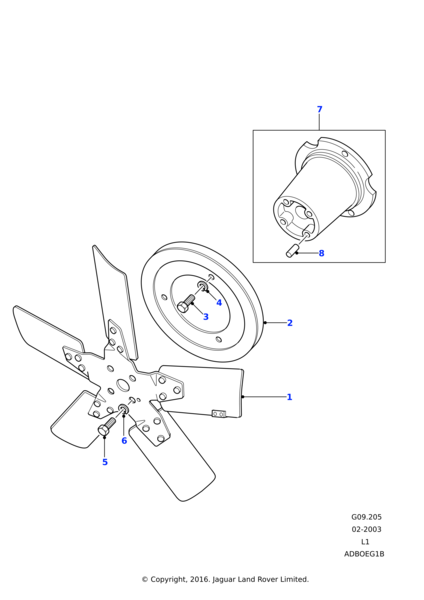 7

8

4

3

2

1

6

5

G09.205
02-2003
L1
ADBOEG1B

© Copyright, 2016. Jaguar Land Rover Limited.