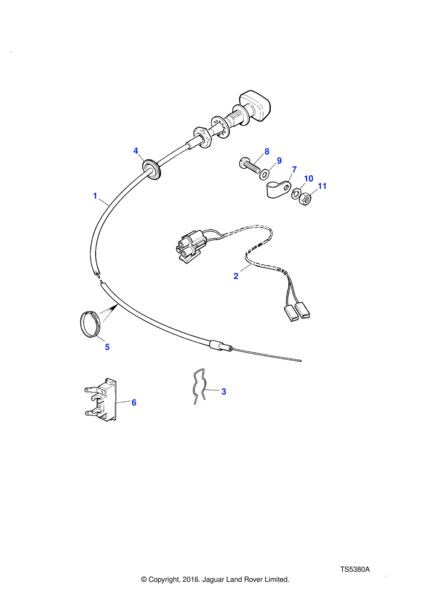 4
8
9
7
10
11
1
2
5
6
3
TS5380A
© Copyright, 2016. Jaguar Land Rover Limited.