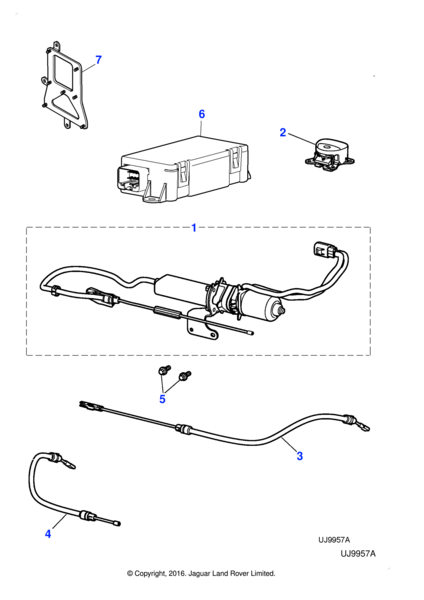 7
6
2
1
5
3
4
UJ9957A
UJ9957A
© Copyright, 2016. Jaguar Land Rover Limited.