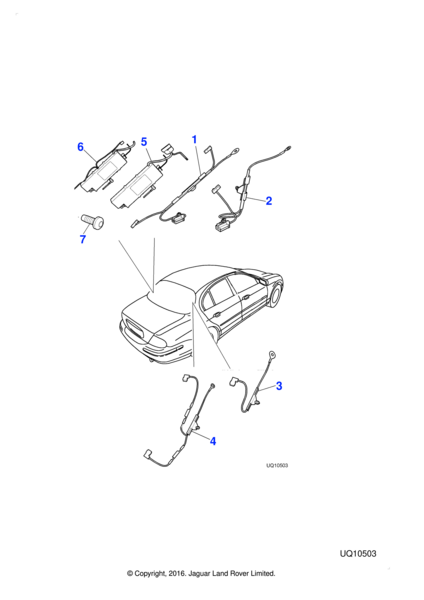 6
5
1
2
7
3
4
UQ10503

UQ10503

© Copyright, 2016. Jaguar Land Rover Limited.