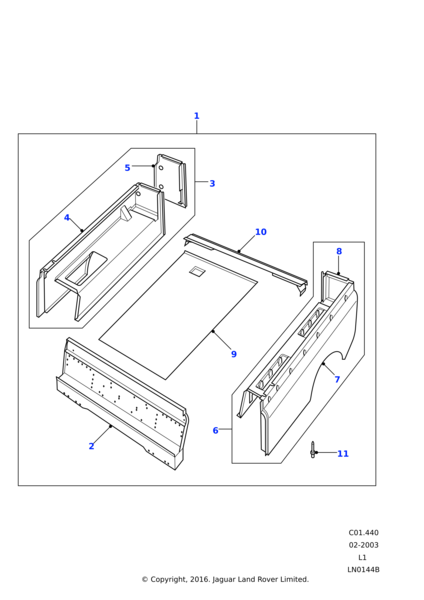 1
5
3
4
10
8
9
7
2
6
11

C01.440
02-2003
L1
LN0144B

© Copyright, 2016. Jaguar Land Rover Limited.