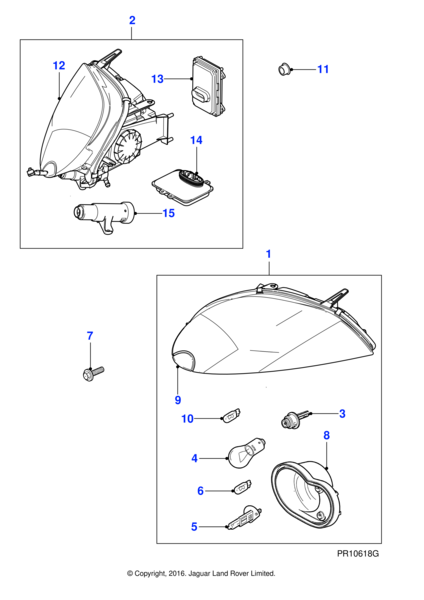 2

12

13

11

14

15

1

7

9

10

3

8

4

6

5

PR10618G

© Copyright, 2016. Jaguar Land Rover Limited.