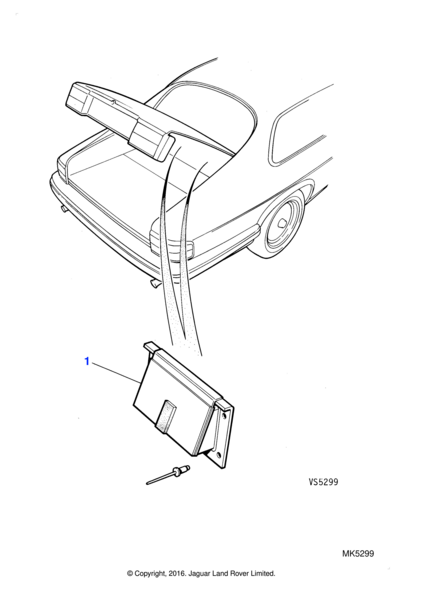 1

VS5299

MK5299

© Copyright, 2016. Jaguar Land Rover Limited.