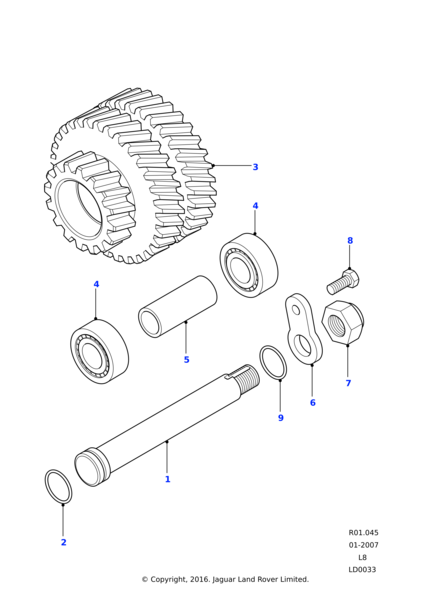 3

4

8

4

5

7

6

9

1

2

R01.045
01-2007
L8
LD0033

© Copyright, 2016. Jaguar Land Rover Limited.