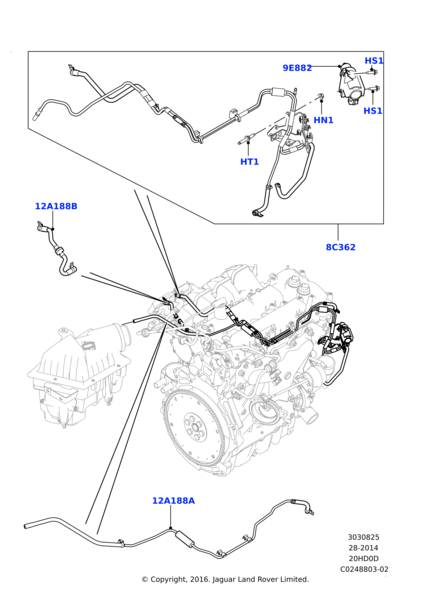 9E882
HS1
HS1
HN1
HT1
12A188B
8C362
12A188A
3030825
28-2014
20HD0D
C0248803-02
© Copyright, 2016. Jaguar Land Rover Limited.