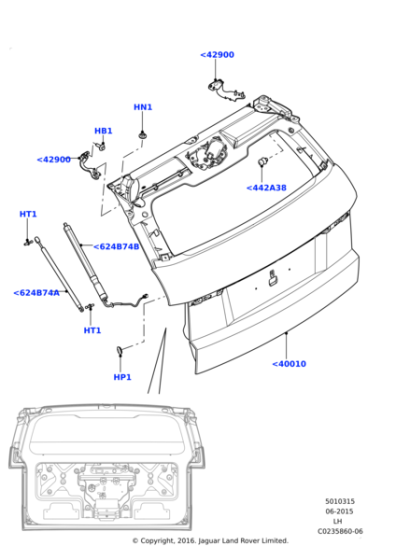 <42900

HN1

HB1

<42900

<442A38

HT1

<624B74B

<624B74A

HT1

HP1

<40010

5010315
06-2015
LH
C0235860-06

© Copyright, 2016. Jaguar Land Rover Limited.