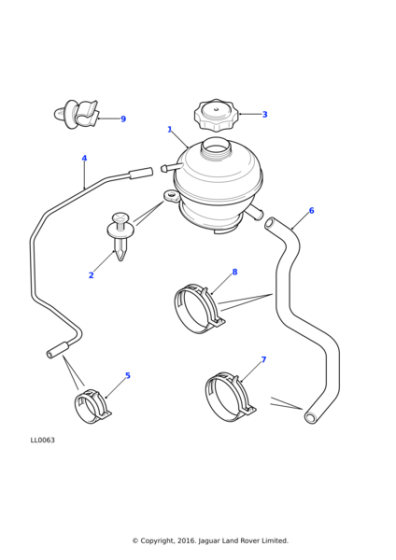 9

3

1

4

6

2

8

7

5

LL0063

© Copyright, 2016. Jaguar Land Rover Limited.