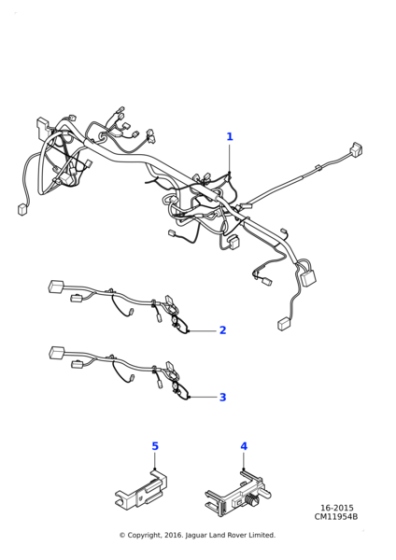 1

2

3

5

4

16-2015
CM11954B

© Copyright, 2016. Jaguar Land Rover Limited.